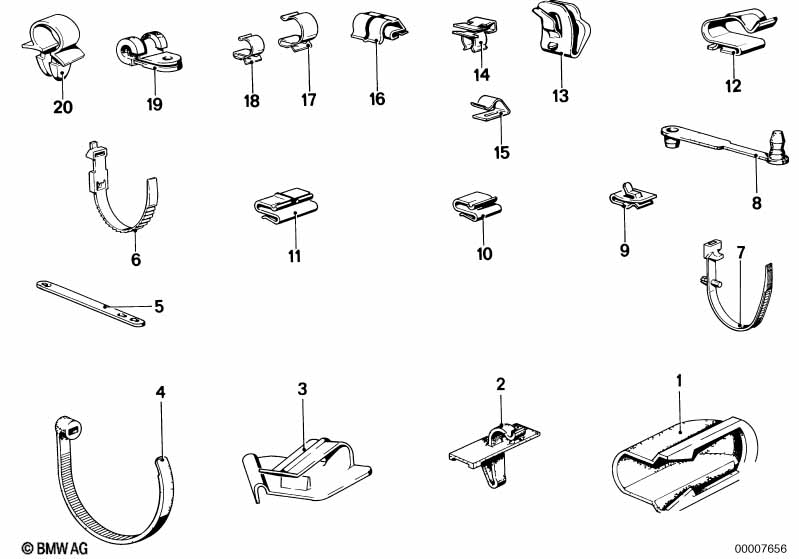 20
19
18
17
16
14
13
12
15
8
6
11
10
9
7
5
4
3
2
1
© BMW AG
00007656