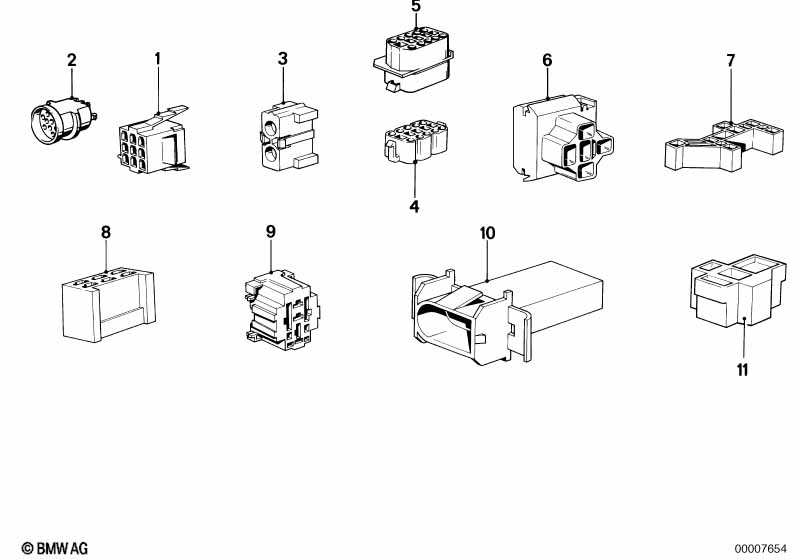 5
2
1
3
6
7
4
8
9
10
11
© BMW AG
00007654