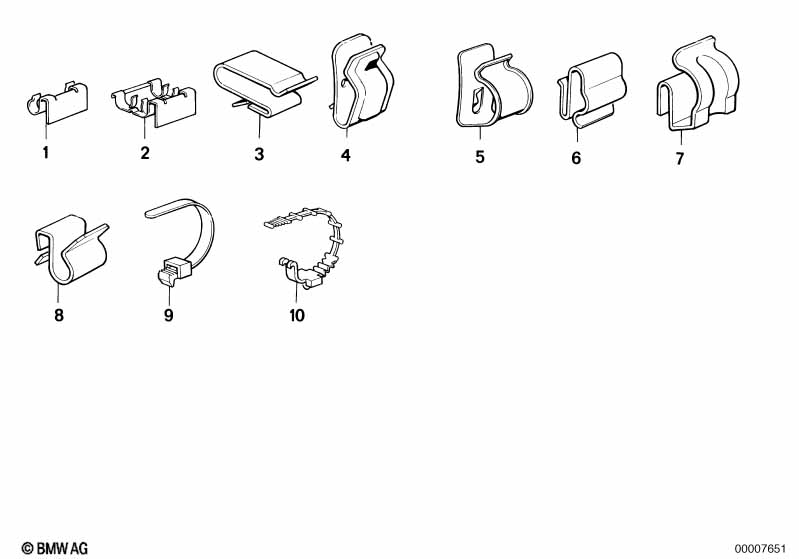 1
2
3
4
5
6
7
8
9
10
© BMW AG
00007651