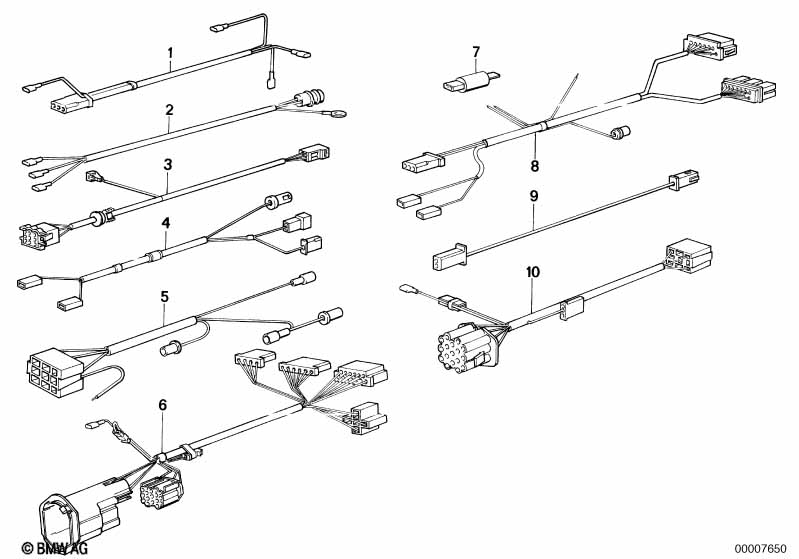 1
2
3
4
5
6
7
8
9
10
© BMW AG
00007650