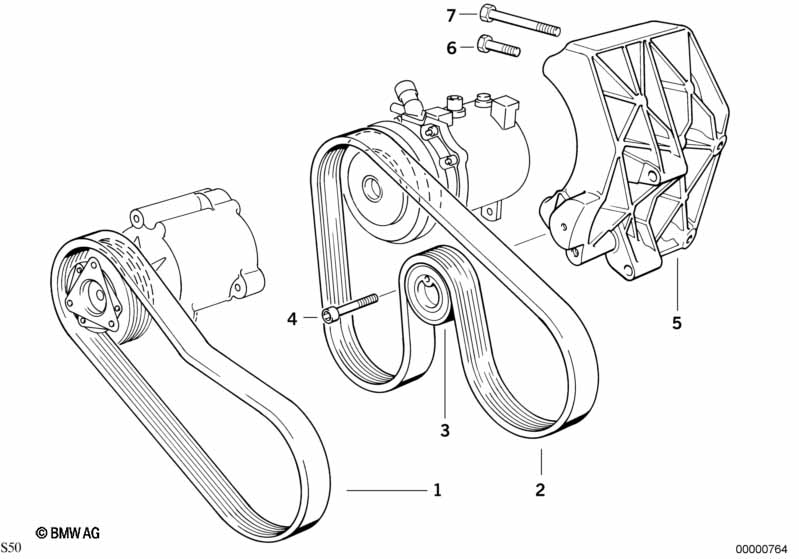 7
6
4
5
3
1
2
© BMW AG
S50
00000764