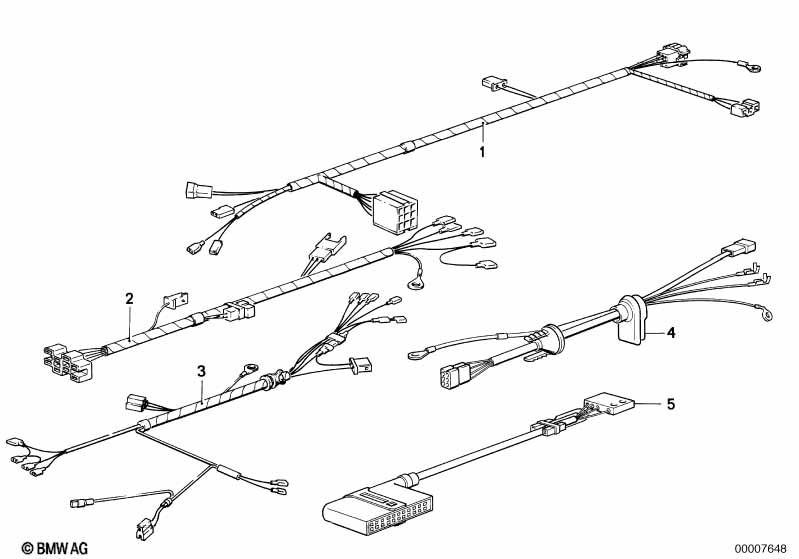 1
2
3
4
5
© BMW AG
00007648