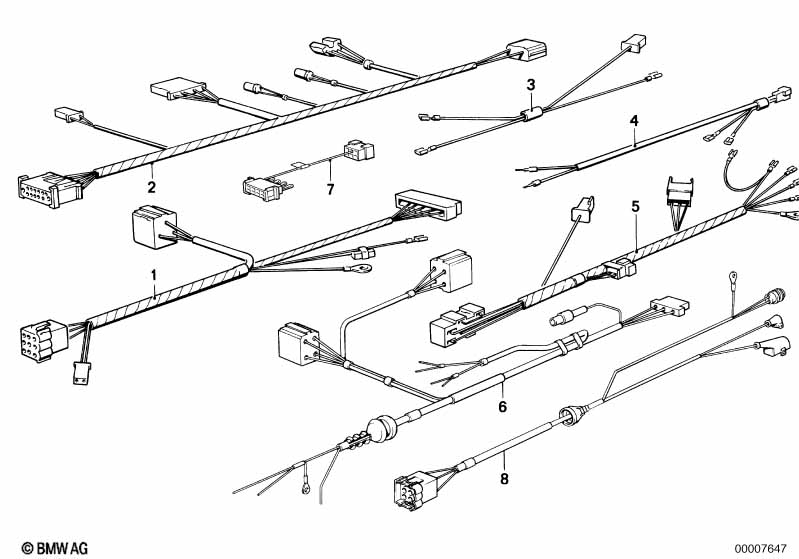 3
4
2
7
5
1
6
8
© BMW AG
00007647