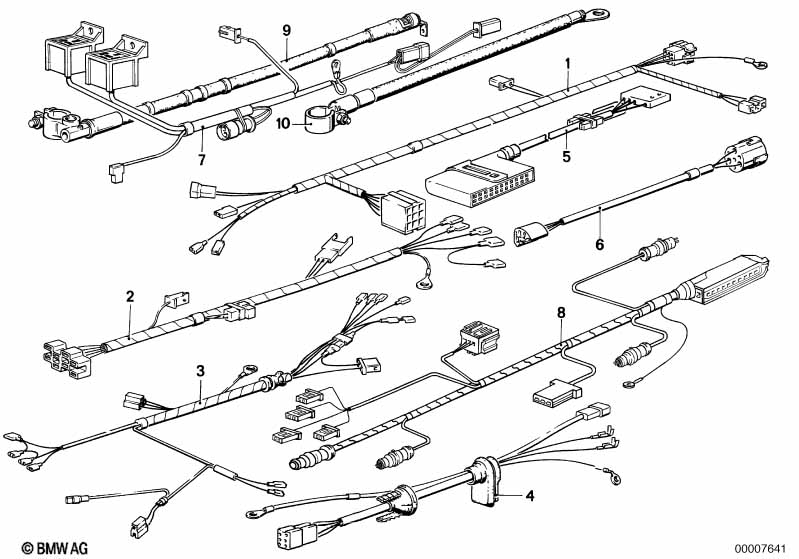 9
1
10
7
5
6
2
8
3
4
© BMW AG
00007641