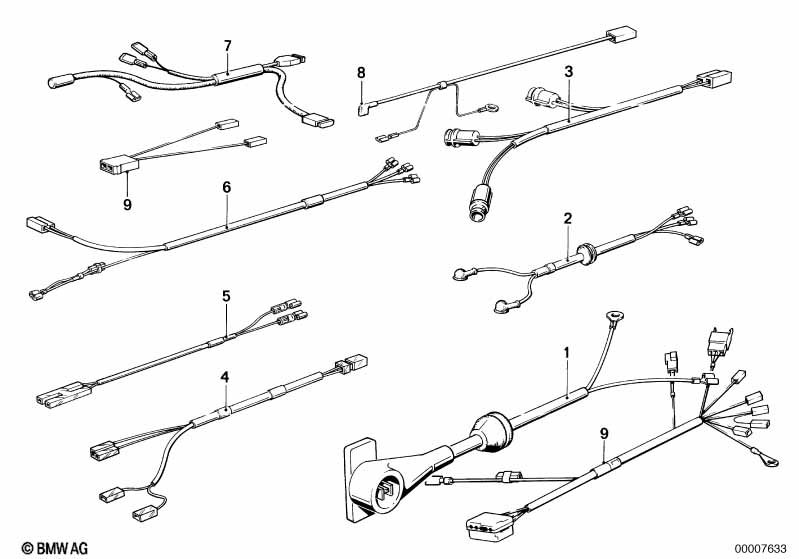 7
8
3
9
6
2
5
4
1
9
© BMW AG
00007633