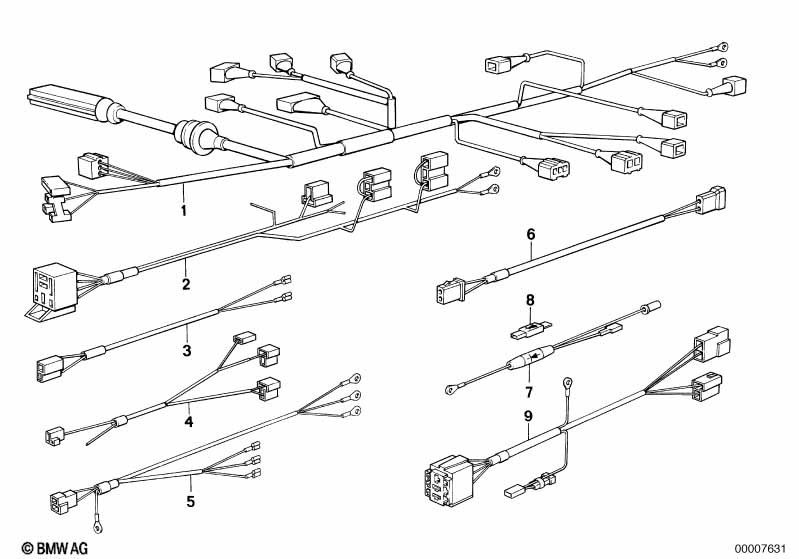 1
2
3
4
5
6
8
7
9
© BMW AG
00007631