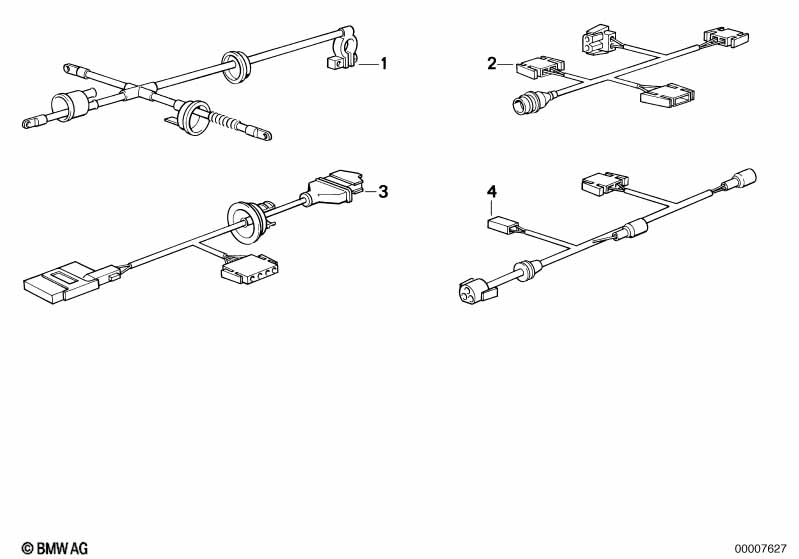 1

2

3

4

© BMW AG

00007627