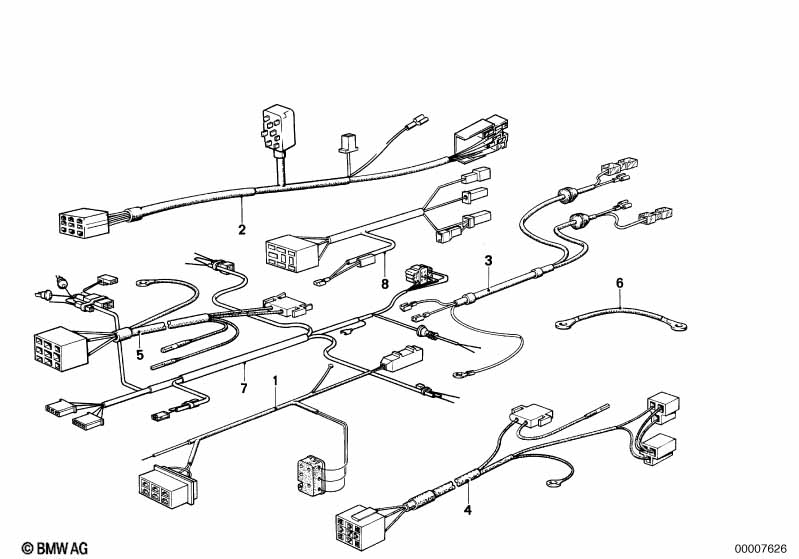 2

8

3

6

5

7

1

4

© BMW AG

00007626