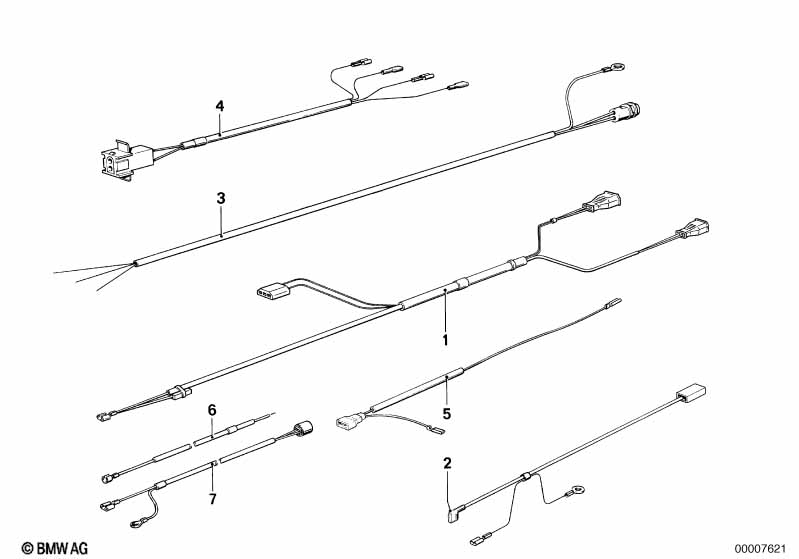 4
3
1
5
6
7
2
© BMW AG
00007621