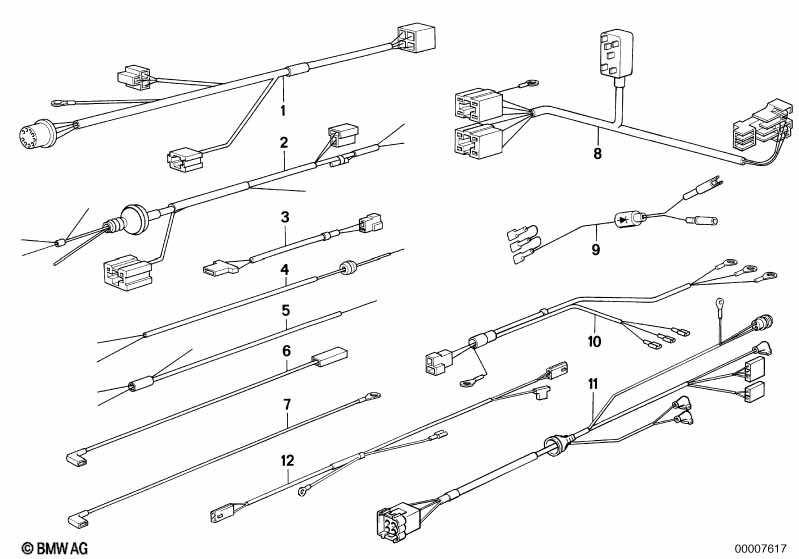 1
2
3
4
5
6
7
12
8
9
10
11
© BMW AG
00007617