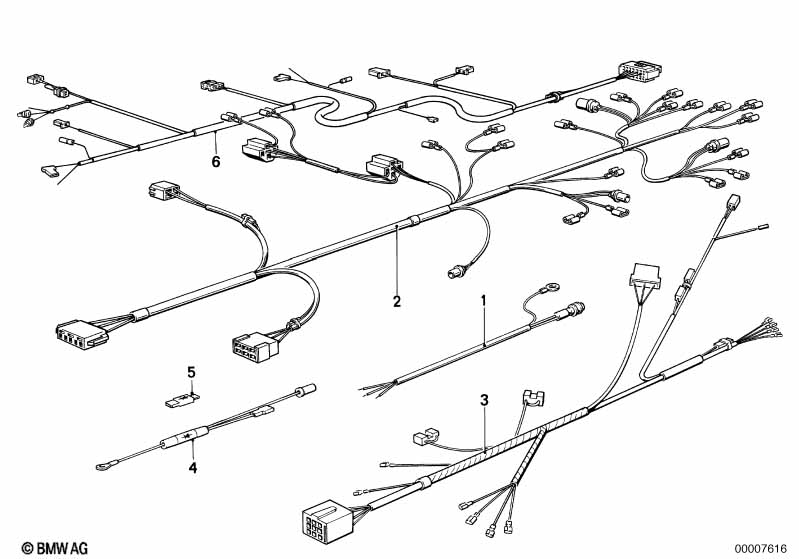 6

2

1

5

3

4

© BMW AG

00007616