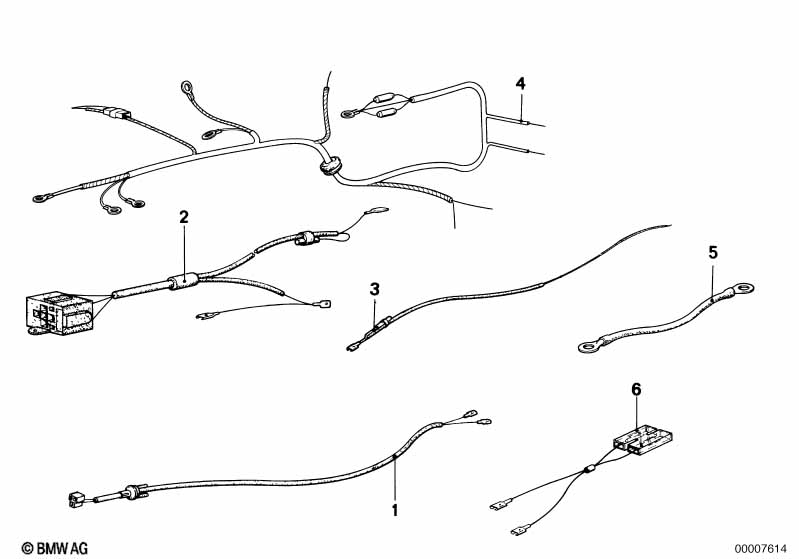 4
2
5
3
6
1
© BMW AG
00007614