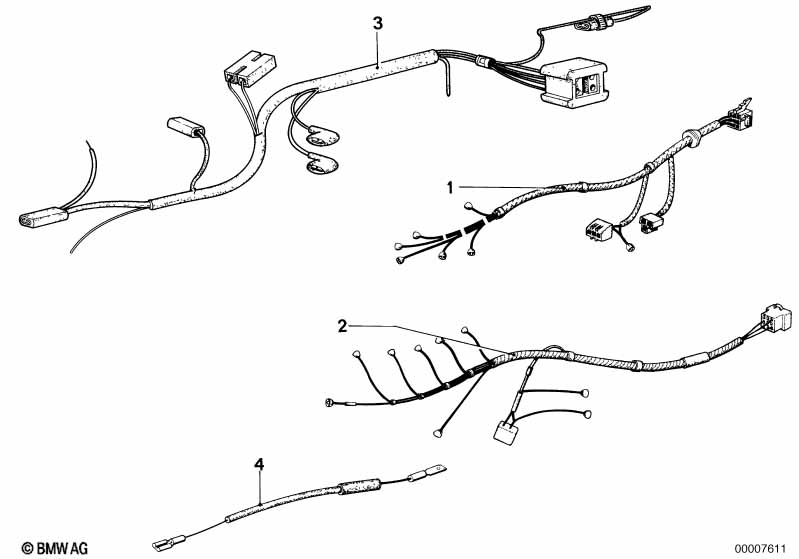 3

1

2

4

© BMW AG

00007611