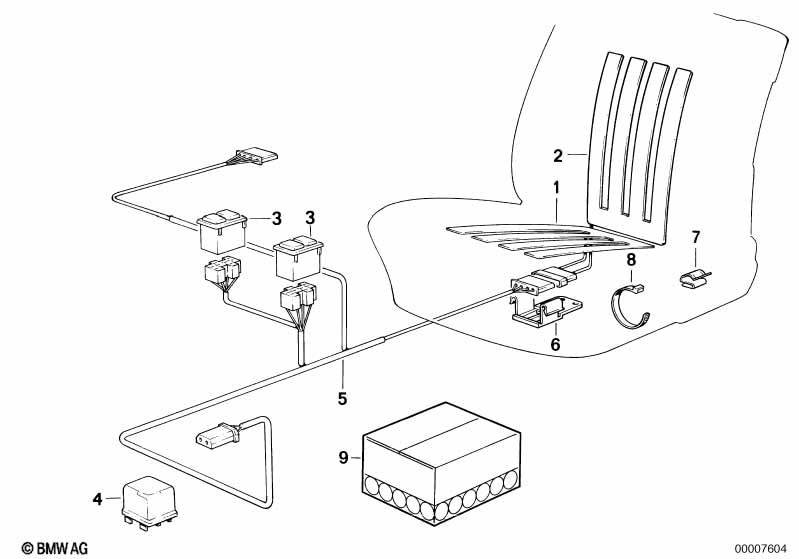 2
1
3
3
7
8
6
5
9
4
© BMW AG
00007604