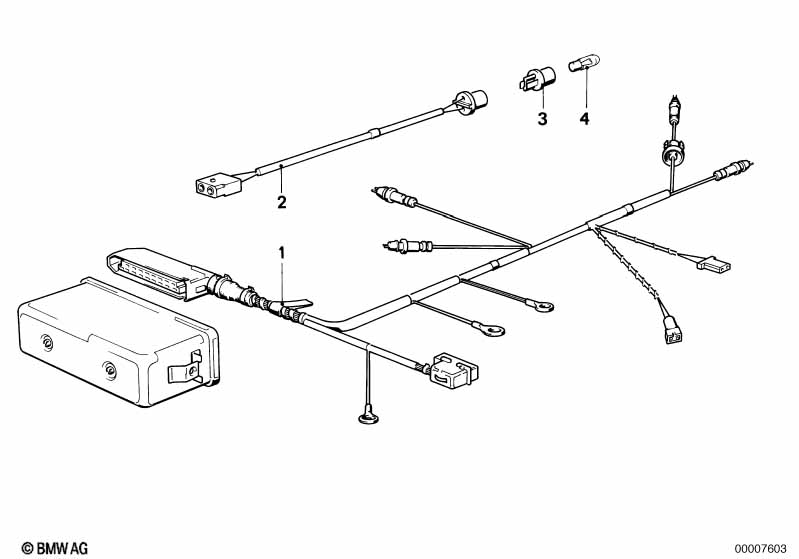 3
4
2
1
© BMW AG
00007603