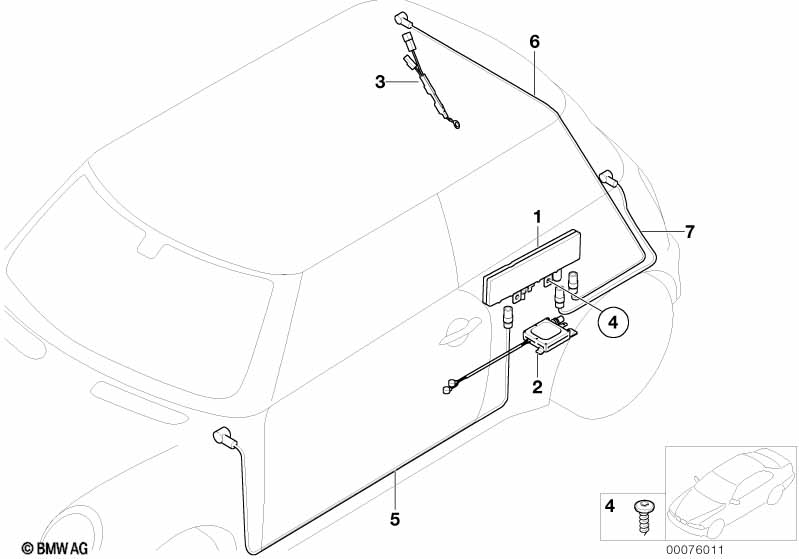 6
3
1
7
4
2
5
4
© BMW AG
00076011