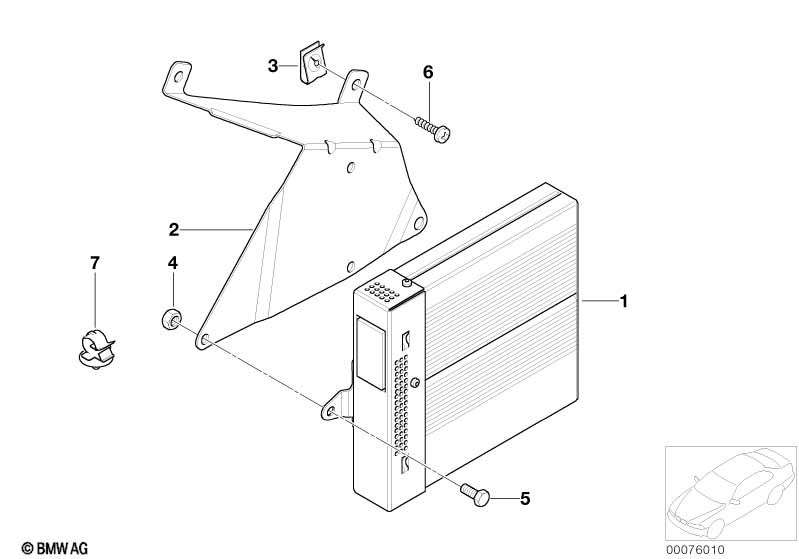 3
6
2
7
4
1
5
© BMW AG
00076010