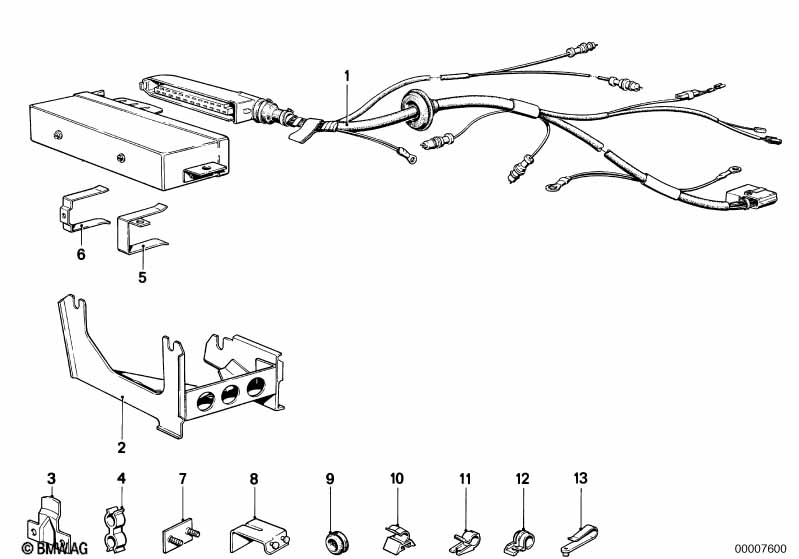 1

6

5

2

3 4 7 8 9 10 11 12 13

© BMW AG

00007600