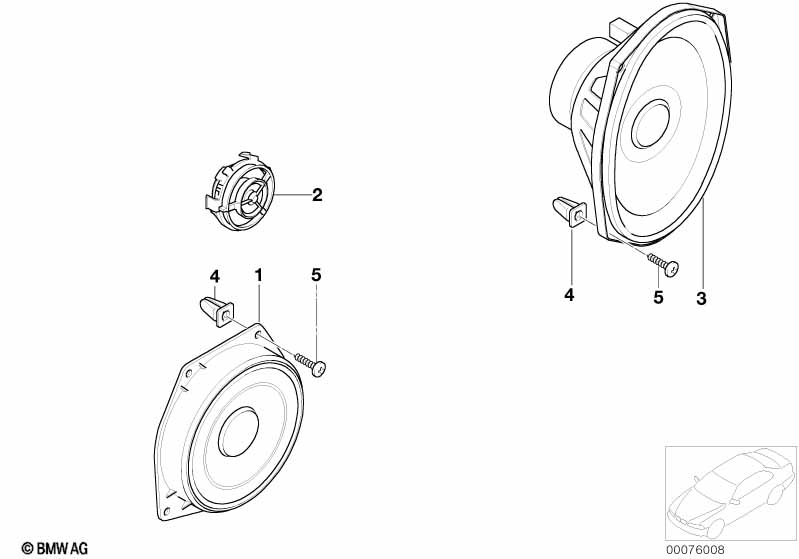 2

4
1
5

4
5
3

© BMW AG

00076008