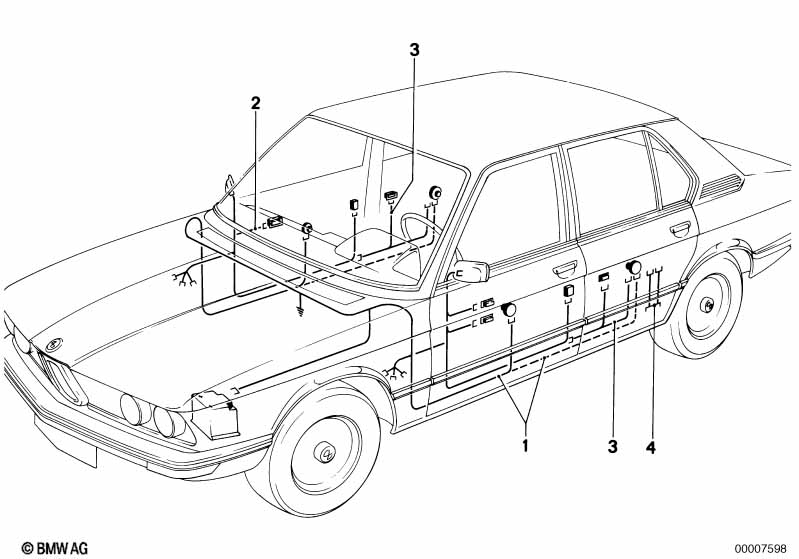 3
2
1
3
4
© BMW AG
00007598