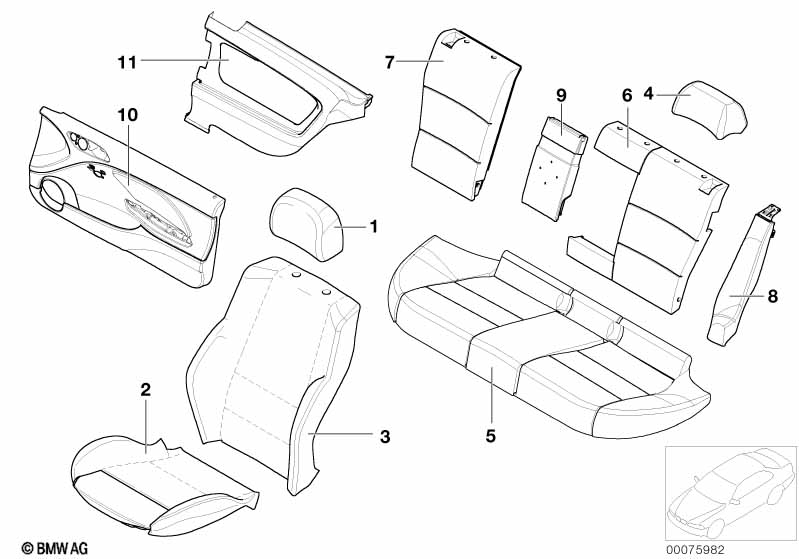 11
7
9
6
4
10
1
8
2
3
5
© BMW AG
00075982