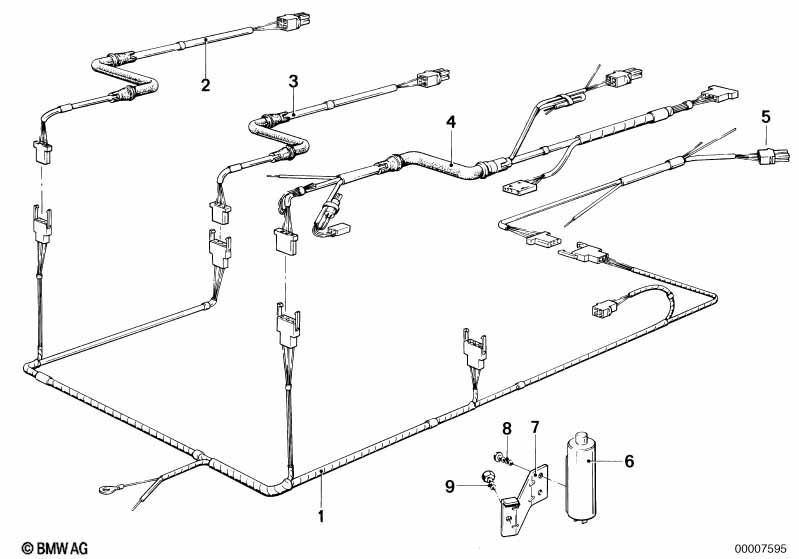 2
3
4
5
8
7
6
9
1
© BMW AG
00007595