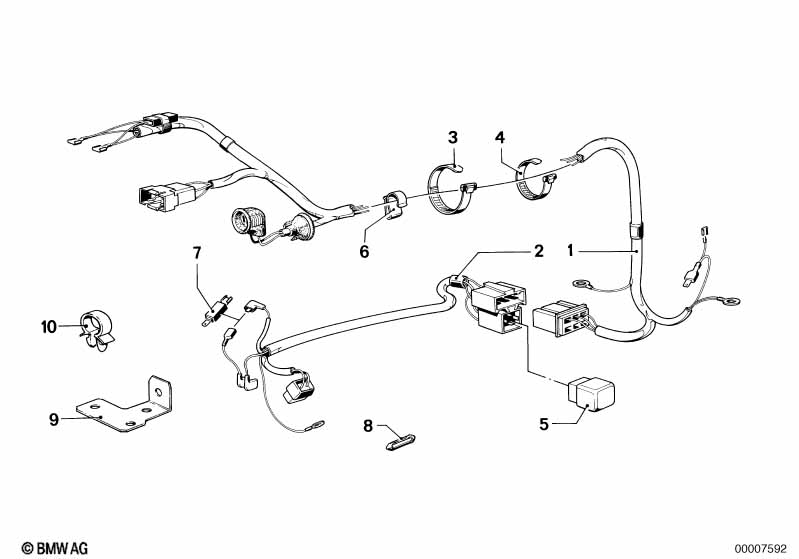 3
4
6
7
2
1
10
9
8
5
© BMW AG
00007592