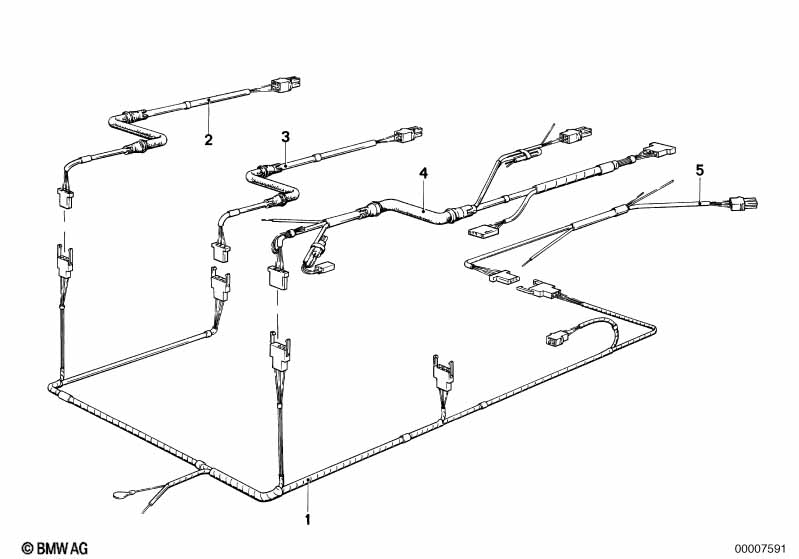 2
3
4
5
1
© BMW AG
00007591