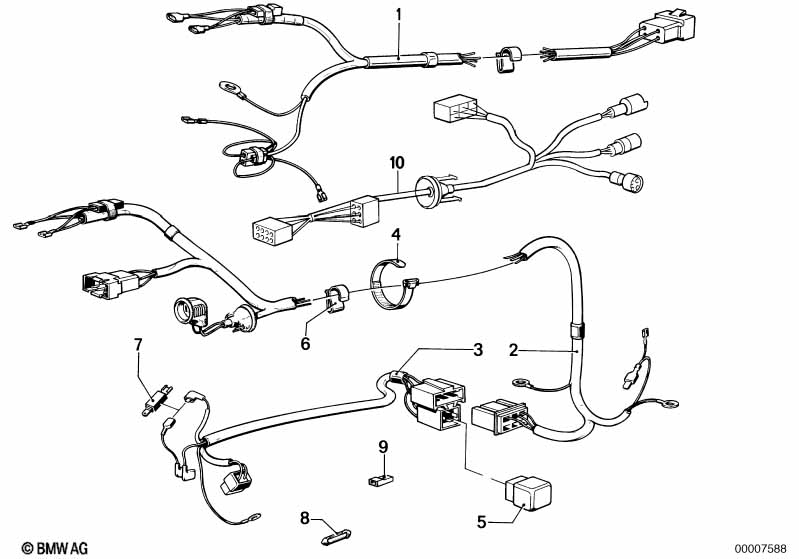 1
10
4
6
7
3
2
9
8
5
© BMW AG
00007588