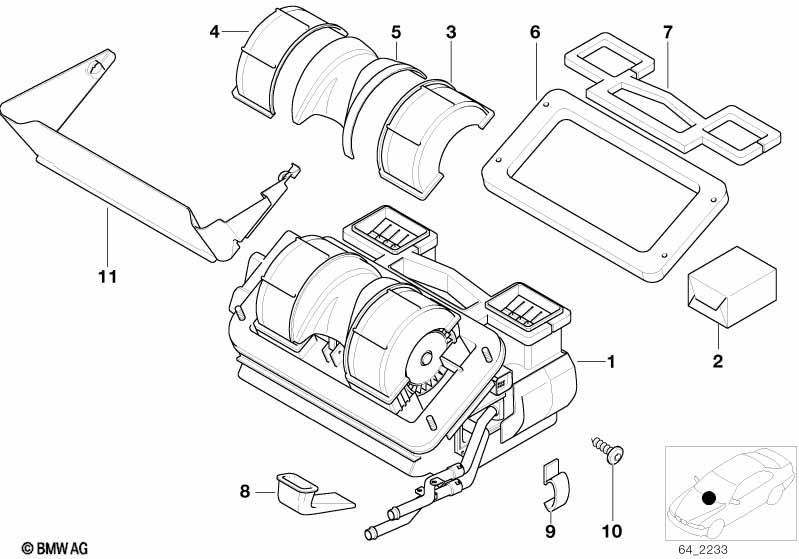 4
5
3
6
7
11
1
2
8
9
10
© BMW AG
64_2233