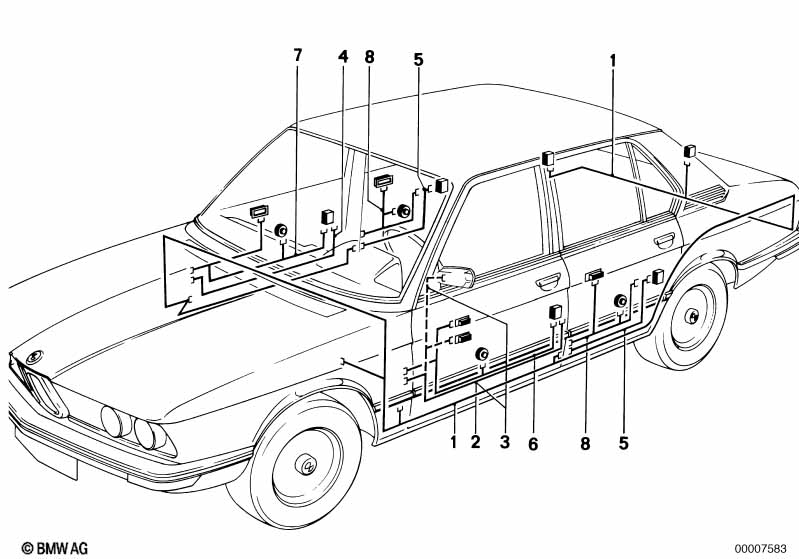 7 4 8 5 1

1 2 3 6 8 5

© BMW AG

00007583