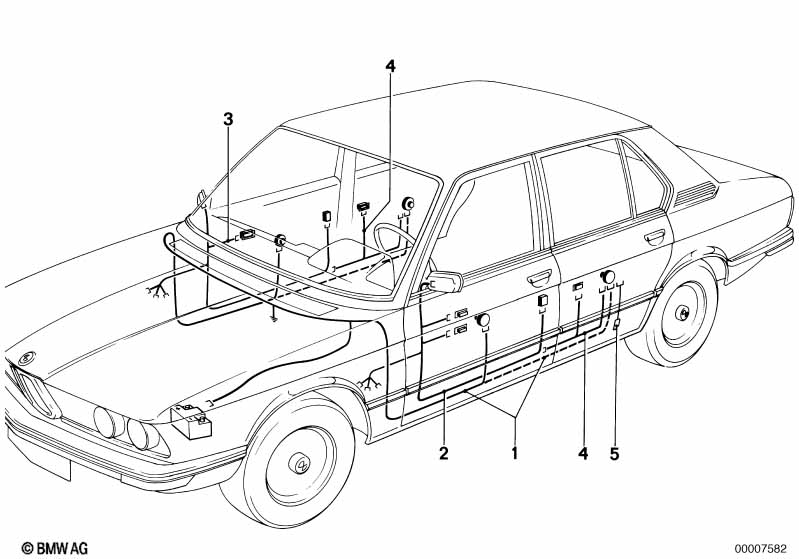 4
3
2
1
4
5
© BMW AG
00007582