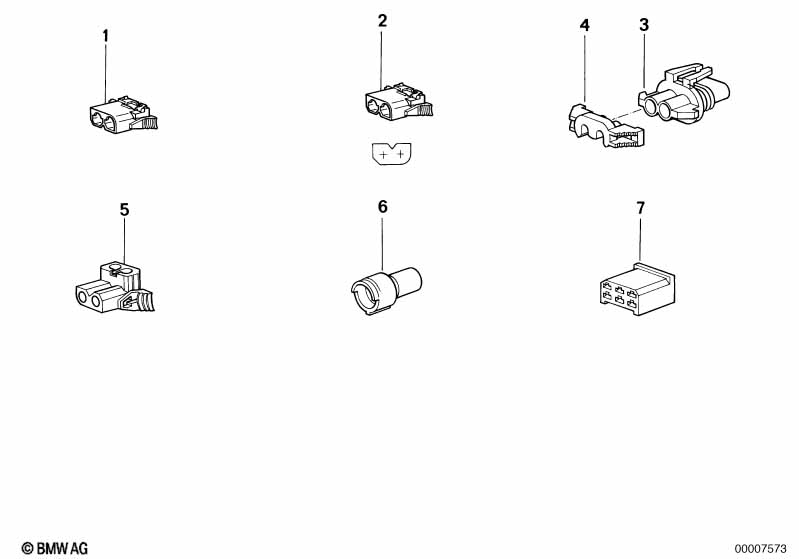 1
2
4
3
+ +
5
6
7
© BMW AG
00007573