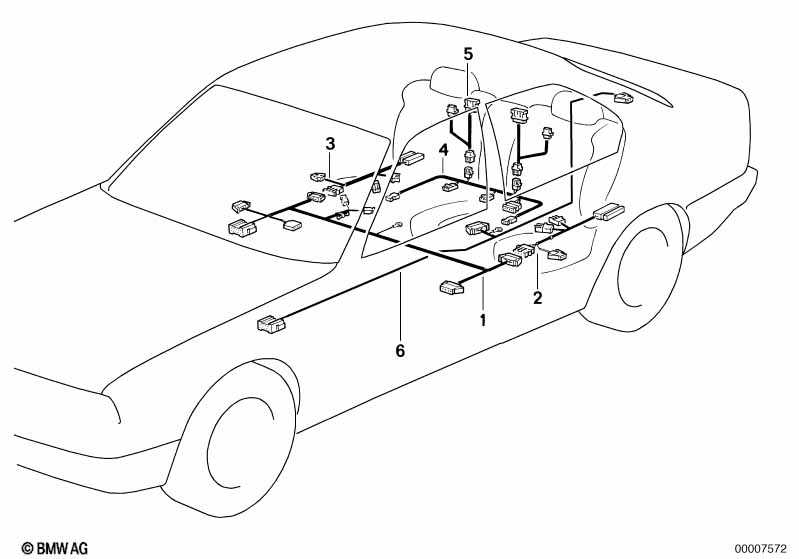 5
3
4
2
1
6
© BMW AG
00007572