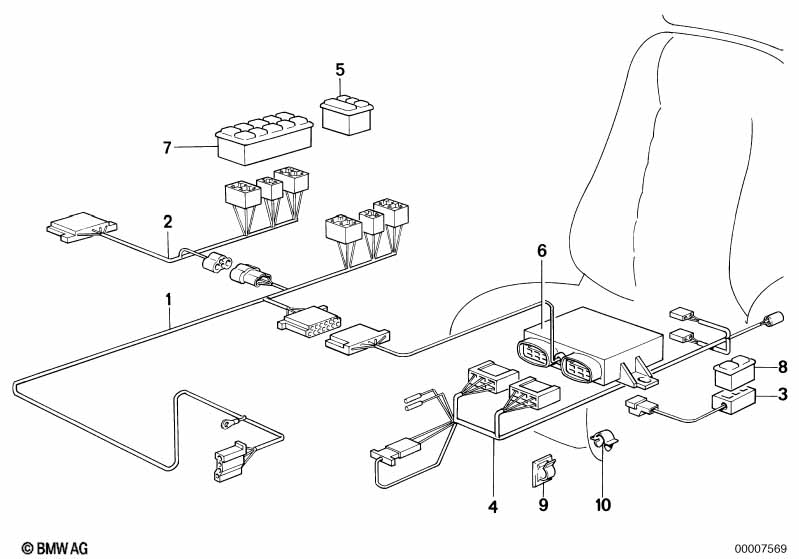 5
7
2
1
6
8
3
4
9
10
© BMW AG
00007569