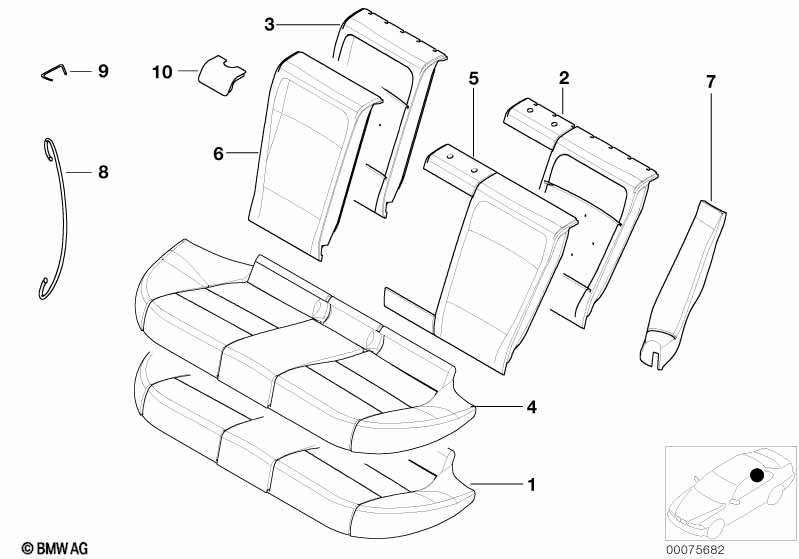 3
9
10
5
2
7
6
8
4
1
© BMW AG
00075682