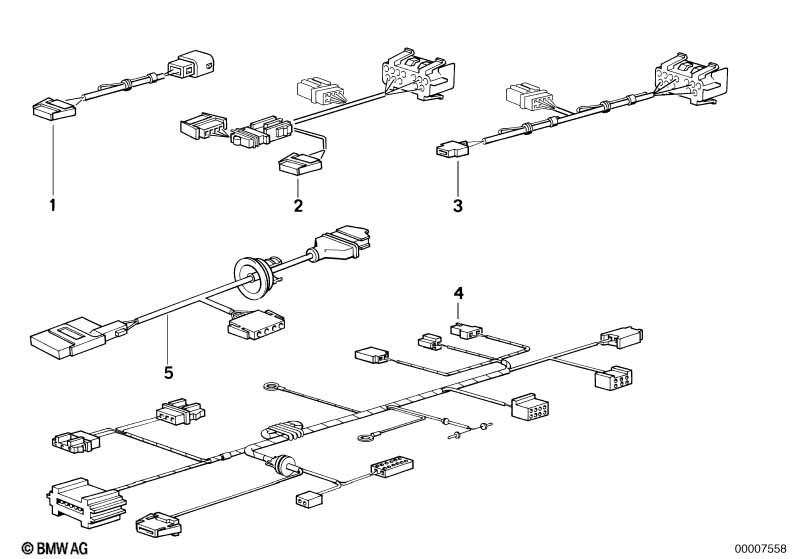 1

2

3

4

5

© BMW AG

00007558