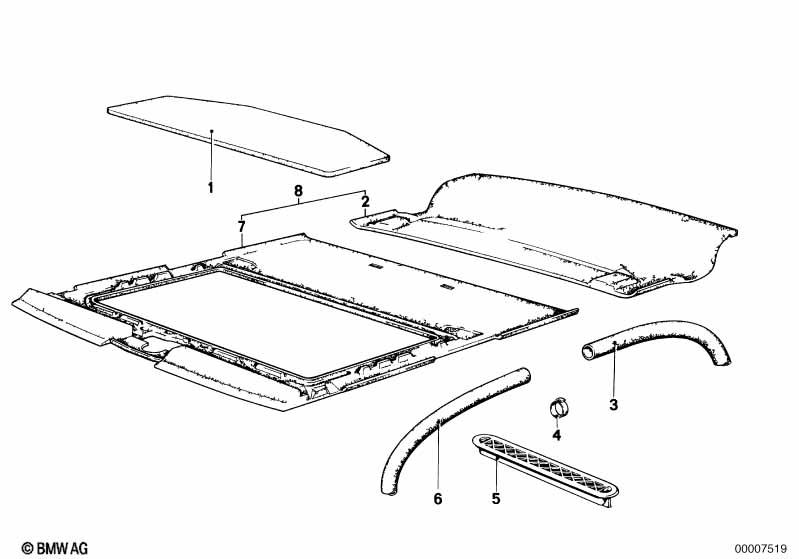 1
8
2
7
3
4
6
5
© BMW AG
00007519