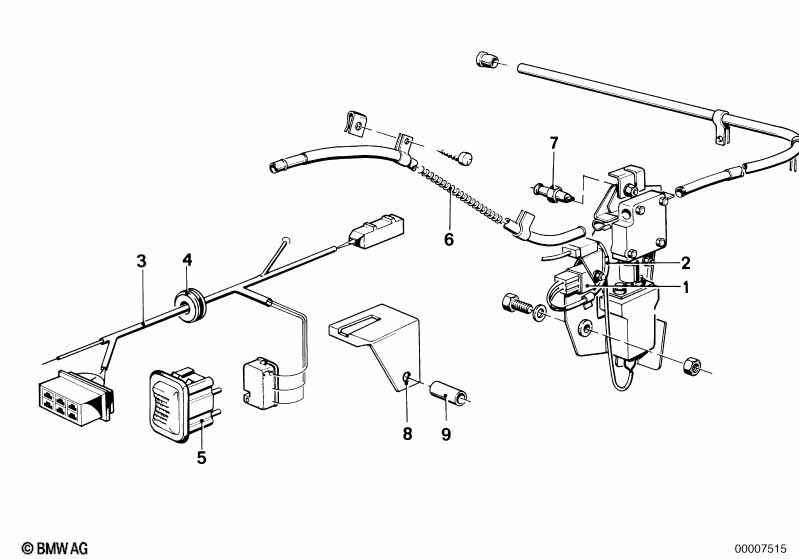 7
6
2
1
3
4
8
9
5
© BMW AG
00007515