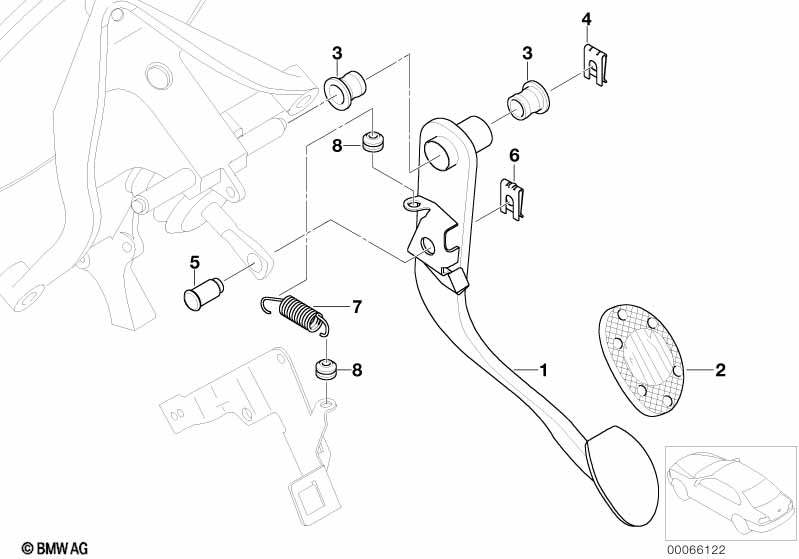 3
3
4
8
6
5
7
8
1
2
© BMW AG
00066122