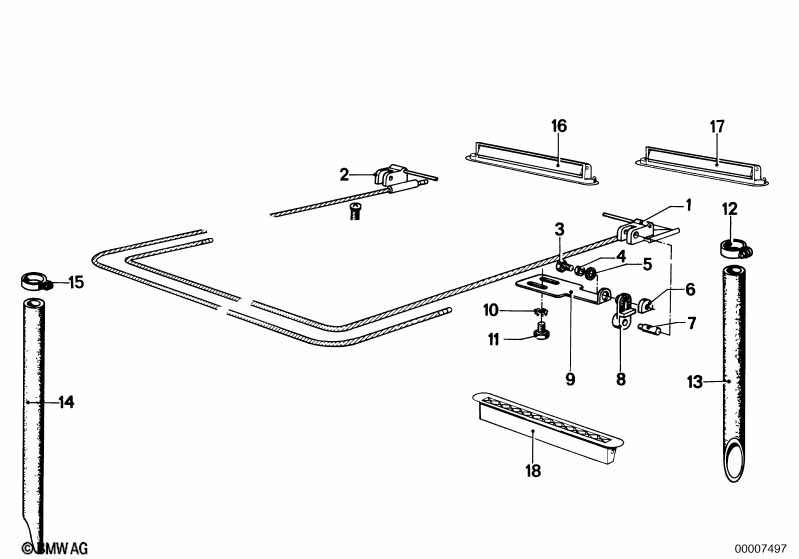 16
17
2
1
12
3
4
5
15
6
10
7
11
9
8
13
14
18
©BMW AG
00007497