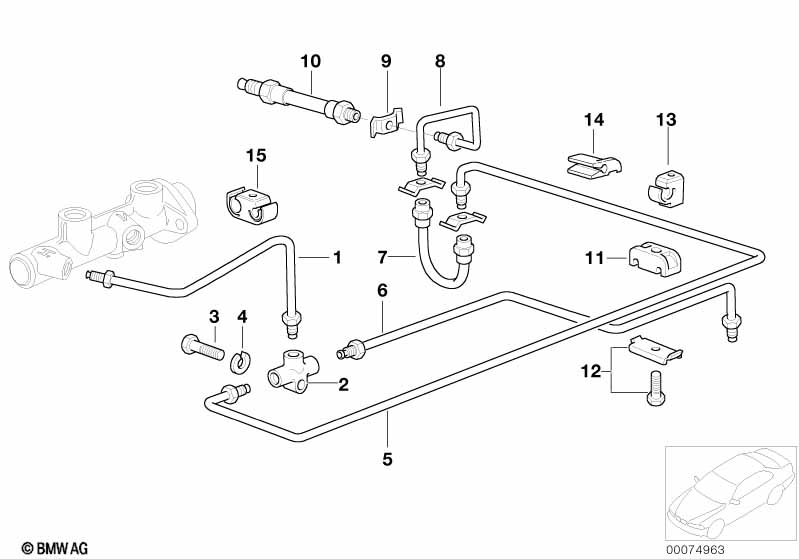 10
9
8
14
13
15
1
7
11
6
3
4
2
12
5
© BMW AG
00074963