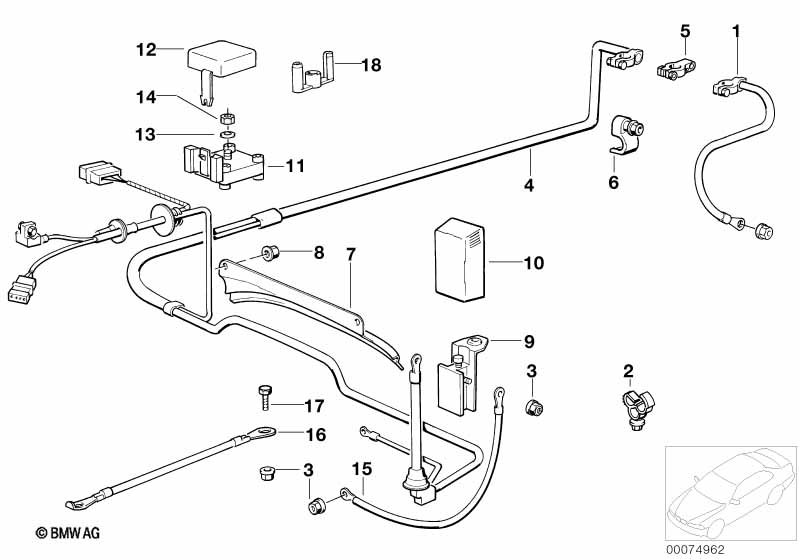 12
18
5
1
14
13
11
4
6
8
7
10
9
3
2
17
16
3
15
© BMW AG
00074962