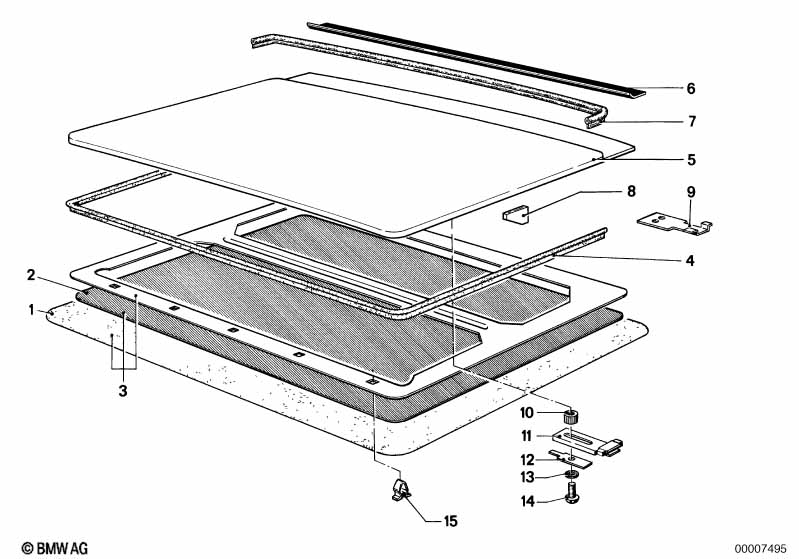 6
7
5
8
9
4
2
1
3
10
11
12
13
14
15
© BMW AG
00007495