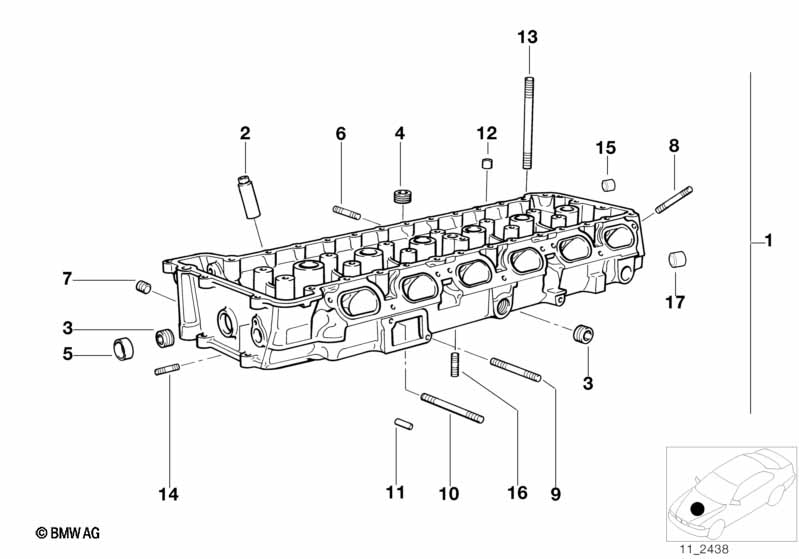 13
2
6
4
12
15
8
1
7
17
3
5
3
14
11
10
16
9
© BMW AG
11_2438