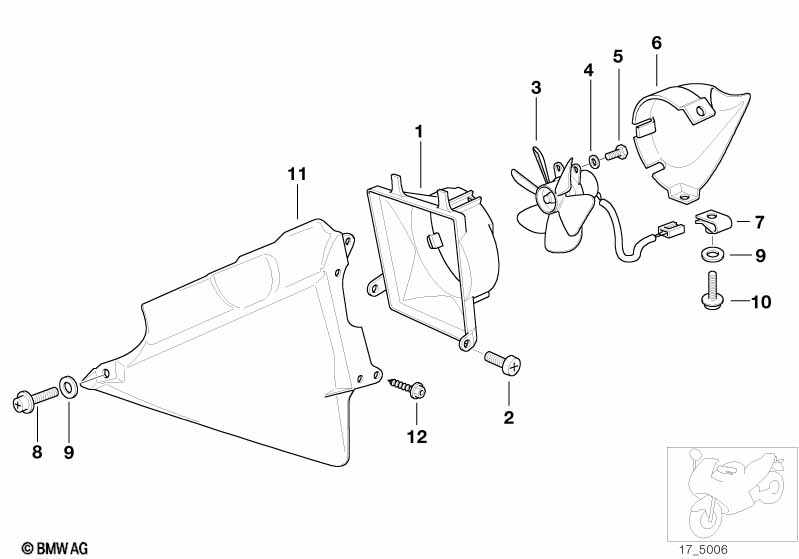 6
5
4
3
1
11
7
9
10
2
12
8
9
© BMW AG
17_5006