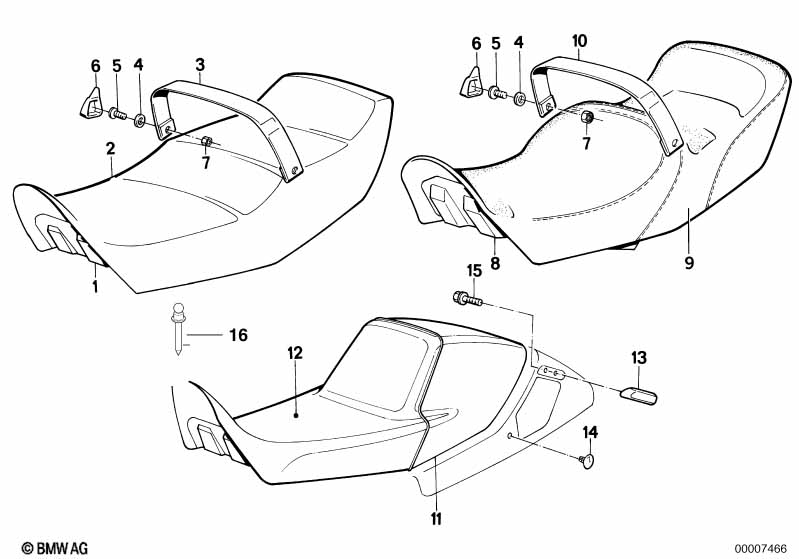 6
5
4
3
2
7
1
6
5
4
10
7
8
9
15
16
12
13
14
11
© BMW AG
00007466