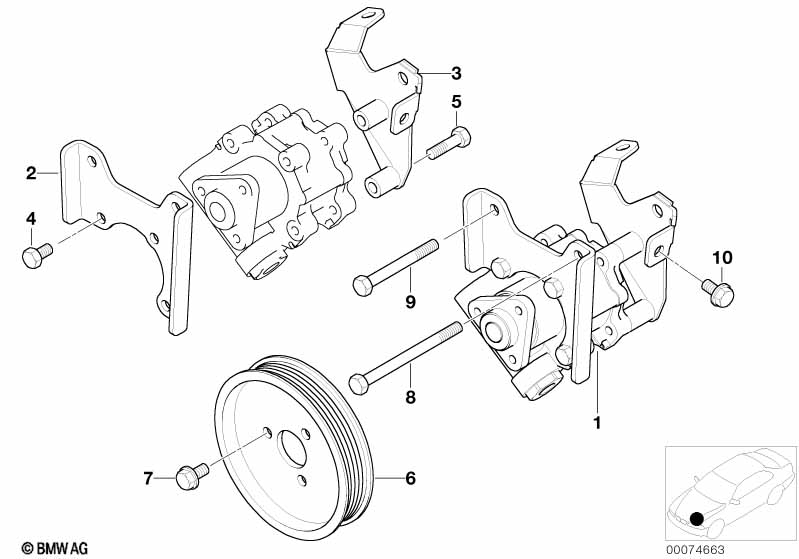 3
5
2
4
10
9
8
1
7
6
© BMW AG
00074663