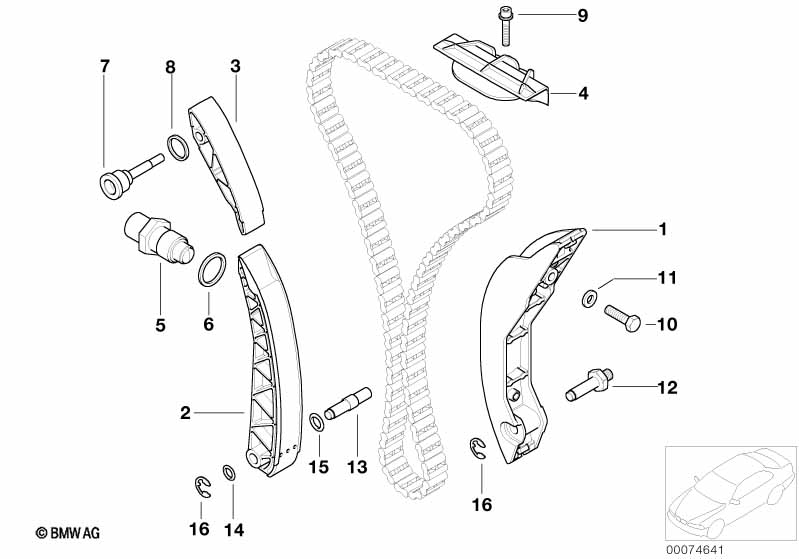 9
7
8
3
4
1
11
10
5
6
12
2
15
13
16
16
14
© BMW AG
00074641