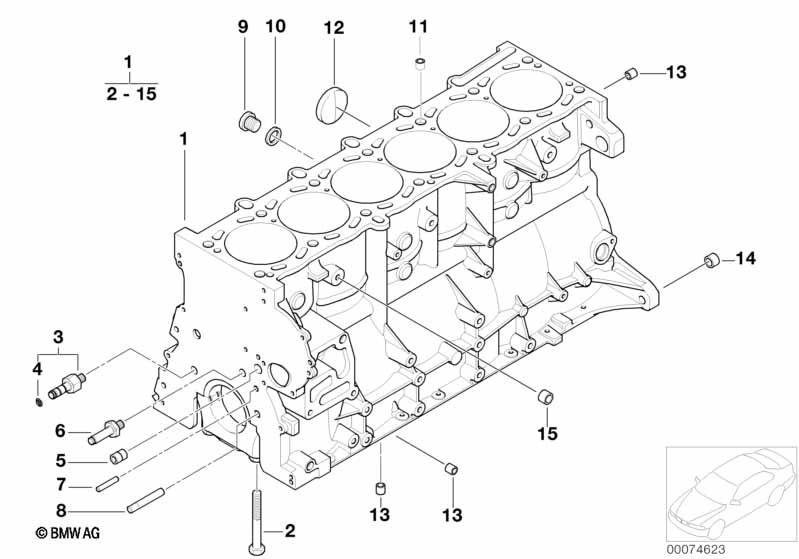 1
2 - 15

9
10
12
11
13
1
14
3
4
6
5
7
8
15
13
13
2
© BMW AG
00074623